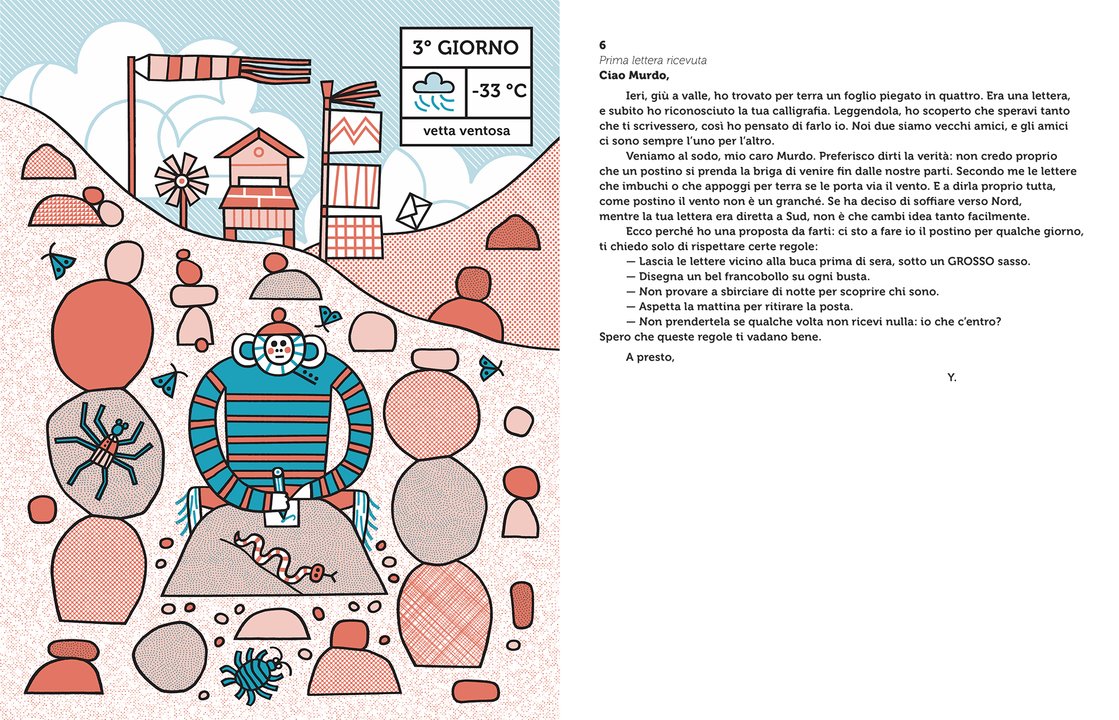 3° GIORNO

-33 °C

vetta ventosa

6
Prima lettera ricevuta
Ciao Murdo,

Ieri, giù a valle, ho trovato per terra un foglio piegato in quattro. Era una lettera, e subito ho riconosciuto la tua calligrafia. Leggendola, ho scoperto che speravi tanto che ti scrivessero, così ho pensato di farlo io. Noi due siamo vecchi amici, e gli amici ci sono sempre l'uno per l'altro.

Veniamo al sodo, mio caro Murdo. Preferisco dirti la verità: non credo proprio che un postino si prenda la briga di venire fin dalle nostre parti. Secondo me le lettere che imbuchi o che appoggi per terra se le porta via il vento. E a dirla proprio tutta, come postino il vento non è un granché. Se ha deciso di soffiare verso Nord, mentre la tua lettera era diretta a Sud, non è che cambi idea tanto facilmente.

Ecco perché ho una proposta da farti: ci sto a fare io il postino per qualche giorno, ti chiedo solo di rispettare certe regole:
— Lascia le lettere vicino alla buca prima di sera, sotto un GROSSO sasso.
— Disegna un bel francobollo su ogni busta.
— Non provare a sbirciare di notte per scoprire chi sono.
— Aspetta la mattina per ritirare la posta.
— Non prendertela se qualche volta non ricevi nulla: io che c'entro?
Spero che queste regole ti vadano bene.

A presto,

Y.